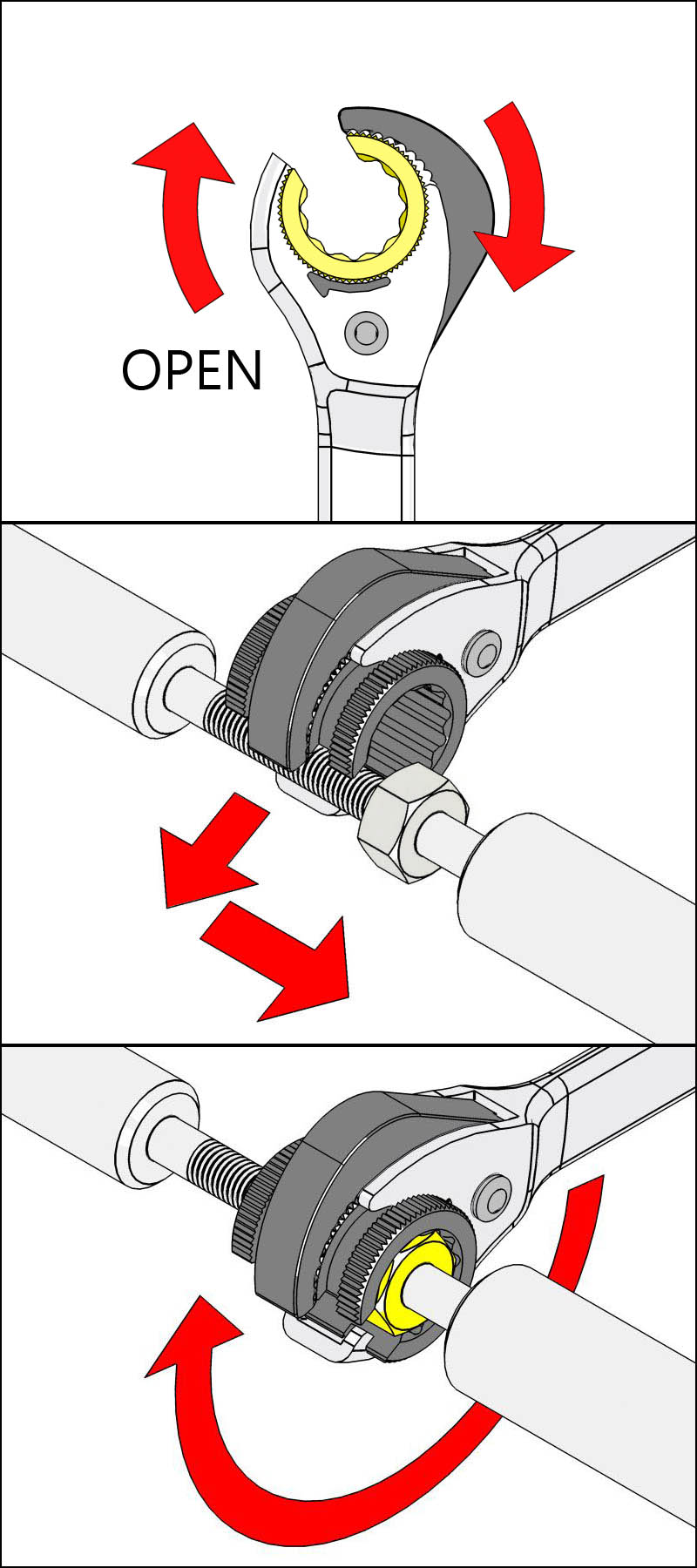 OPEN